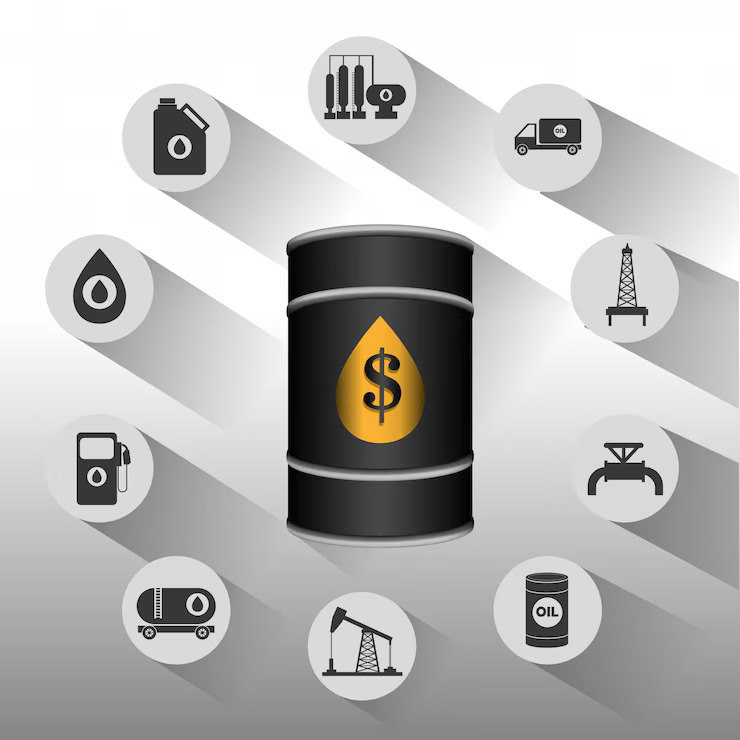 OIL

$

OIL